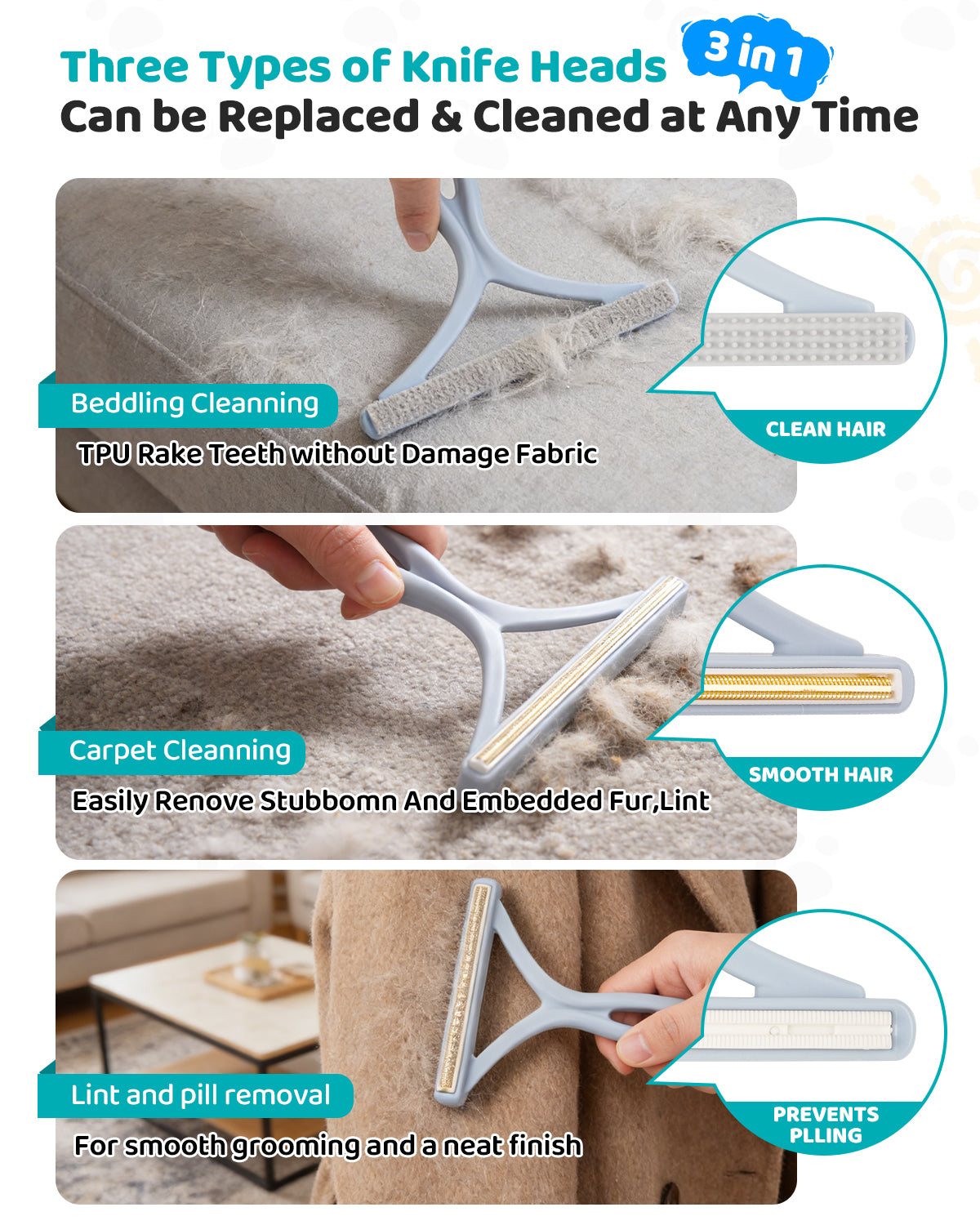 Three Types of Knife Heads 3 in 1
Can be Replaced & Cleaned at Any Time

Beddling Cleanning
TPU Rake Teeth without Damage Fabric
CLEAN HAIR

Carpet Cleanning
Easily Renove Stubbomn And Embedded Fur,Lint
SMOOTH HAIR

Lint and pill removal
For smooth grooming and a neat finish
PREVENTS PLLING